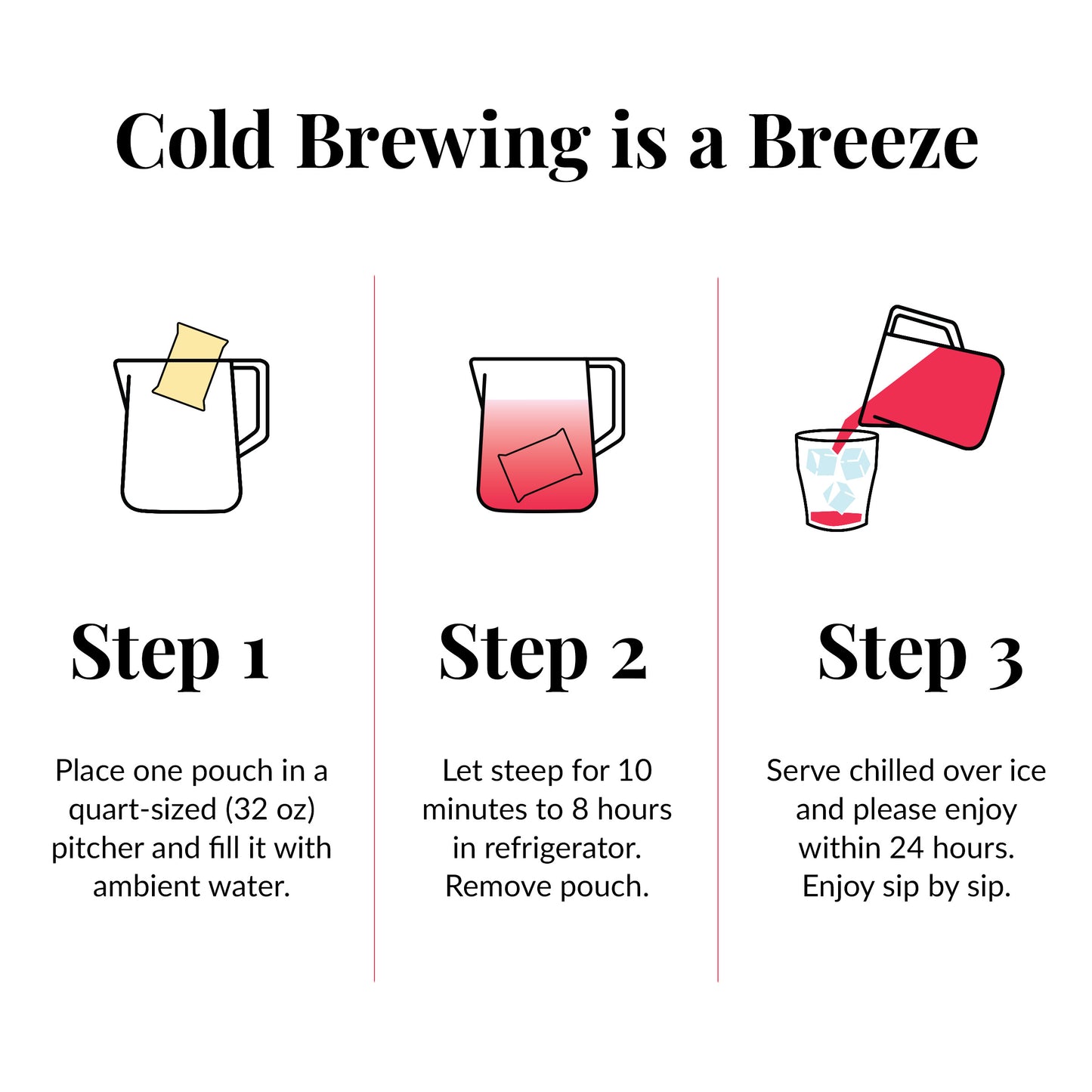 Cold Brewing is a Breeze

Step 1

Place one pouch in a quart-sized (32 oz) pitcher and fill it with ambient water.

Step 2

Let steep for 10 minutes to 8 hours in refrigerator. Remove pouch.

Step 3

Serve chilled over ice and please enjoy within 24 hours. Enjoy sip by sip.