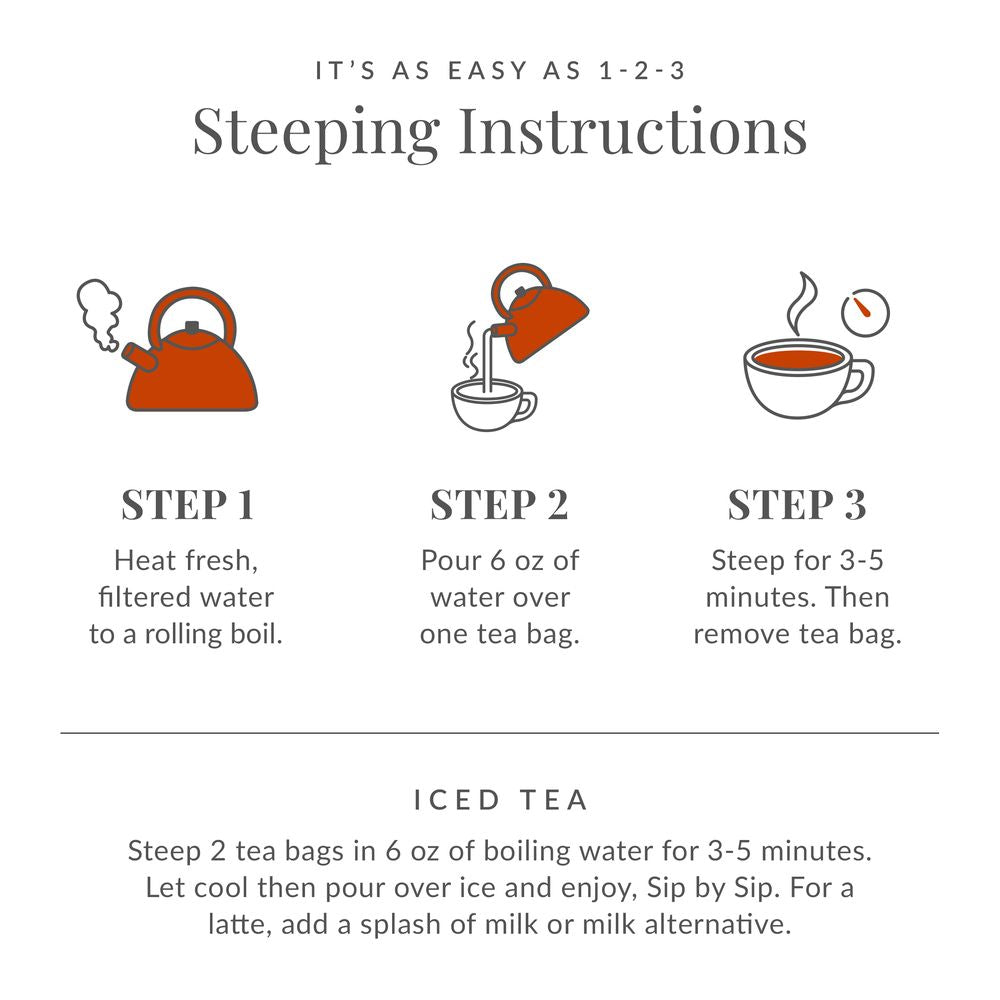 IT'S AS EASY AS 1-2-3
Steeping Instructions

STEP 1
Heat fresh, filtered water to a rolling boil.

STEP 2
Pour 6 oz of water over one tea bag.

STEP 3
Steep for 3-5 minutes. Then remove tea bag.

ICED TEA
Steep 2 tea bags in 6 oz of boiling water for 3-5 minutes. Let cool then pour over ice and enjoy, Sip by Sip. For a latte, add a splash of milk or milk alternative.