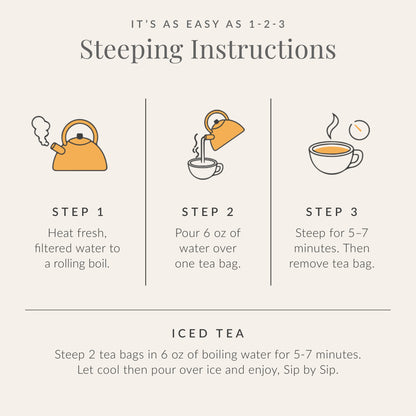 IT'S AS EASY AS 1-2-3

Steeping Instructions

STEP 1

Heat fresh, filtered water to a rolling boil.

STEP 2

Pour 6 oz of water over one tea bag.

STEP 3

Steep for 5–7 minutes. Then remove tea bag.

ICED TEA

Steep 2 tea bags in 6 oz of boiling water for 5-7 minutes. Let cool then pour over ice and enjoy, Sip by Sip.