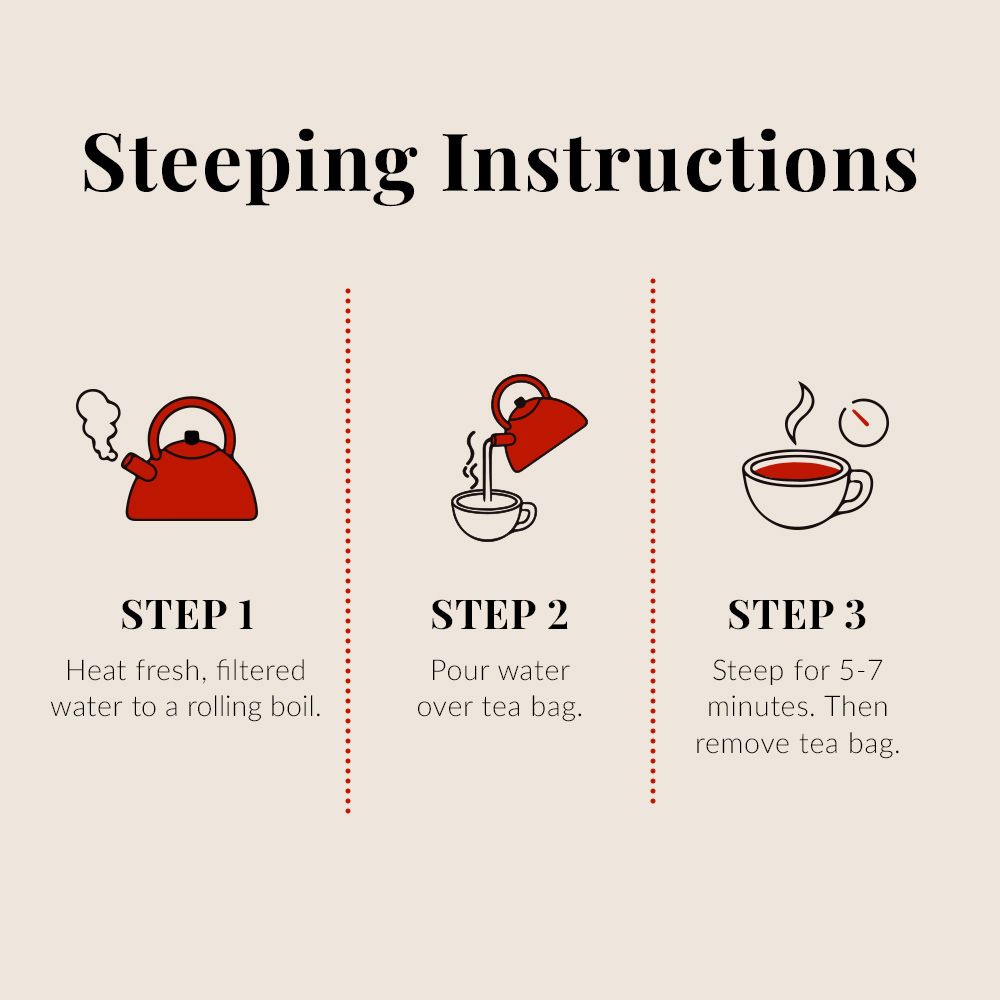 Steeping Instructions

STEP 1
Heat fresh, filtered water to a rolling boil.

STEP 2
Pour water over tea bag.

STEP 3
Steep for 5-7 minutes. Then remove tea bag.