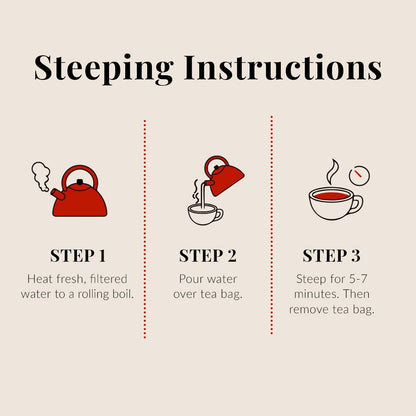 Steeping Instructions

STEP 1
Heat fresh, filtered water to a rolling boil.

STEP 2
Pour water over tea bag.

STEP 3
Steep for 5-7 minutes. Then remove tea bag.