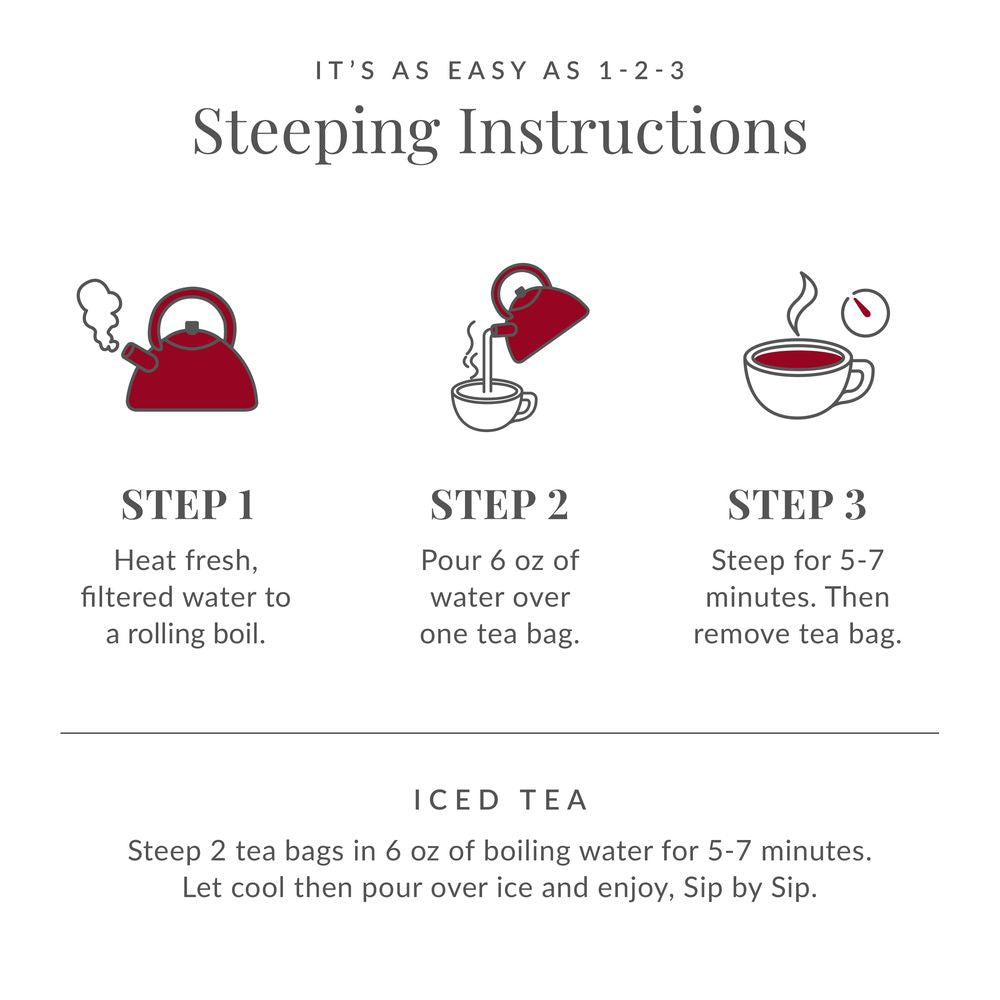 IT'S AS EASY AS 1-2-3

Steeping Instructions

STEP 1

Heat fresh, filtered water to a rolling boil.

STEP 2

Pour 6 oz of water over one tea bag.

STEP 3

Steep for 5-7 minutes. Then remove tea bag.

ICED TEA

Steep 2 tea bags in 6 oz of boiling water for 5-7 minutes. Let cool then pour over ice and enjoy, Sip by Sip.