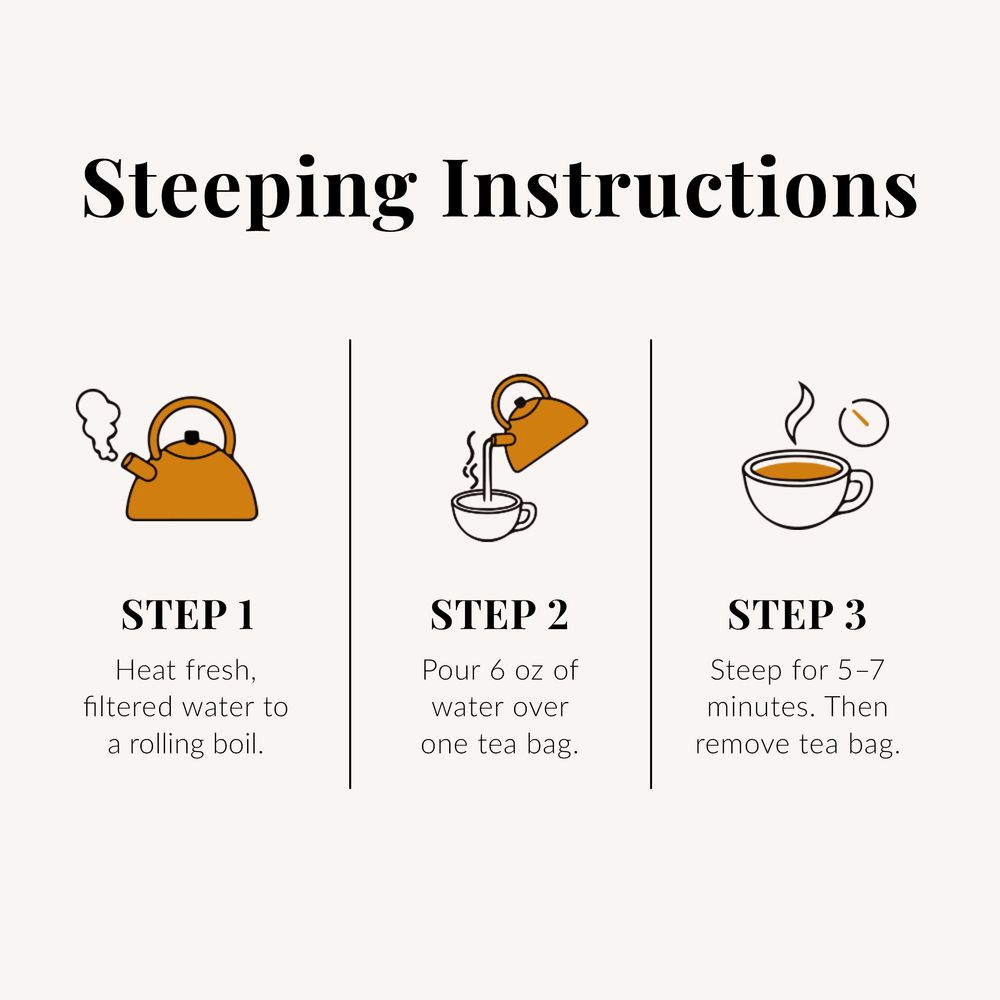 Steeping Instructions

STEP 1
Heat fresh, filtered water to a rolling boil.

STEP 2
Pour 6 oz of water over one tea bag.

STEP 3
Steep for 5–7 minutes. Then remove tea bag.