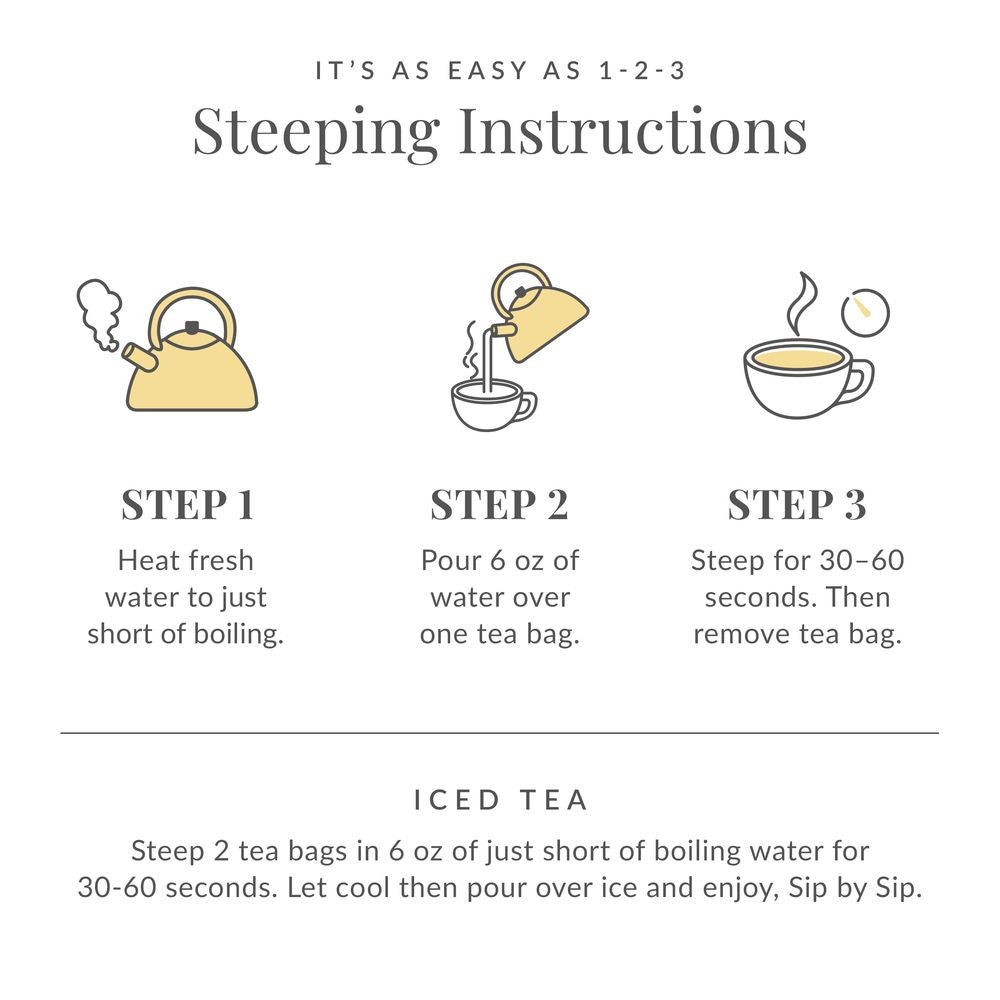 IT'S AS EASY AS 1-2-3

Steeping Instructions

STEP 1

Heat fresh water to just short of boiling.

STEP 2

Pour 6 oz of water over one tea bag.

STEP 3

Steep for 30–60 seconds. Then remove tea bag.

ICED TEA

Steep 2 tea bags in 6 oz of just short of boiling water for 30-60 seconds. Let cool then pour over ice and enjoy, Sip by Sip.