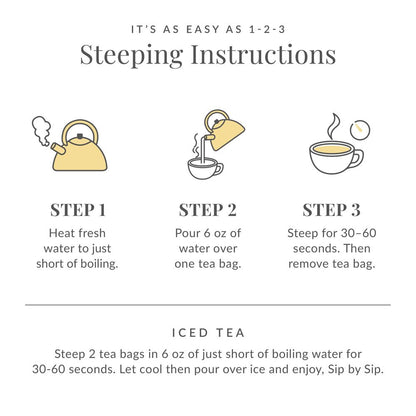 IT'S AS EASY AS 1-2-3

Steeping Instructions

STEP 1

Heat fresh water to just short of boiling.

STEP 2

Pour 6 oz of water over one tea bag.

STEP 3

Steep for 30–60 seconds. Then remove tea bag.

ICED TEA

Steep 2 tea bags in 6 oz of just short of boiling water for 30-60 seconds. Let cool then pour over ice and enjoy, Sip by Sip.