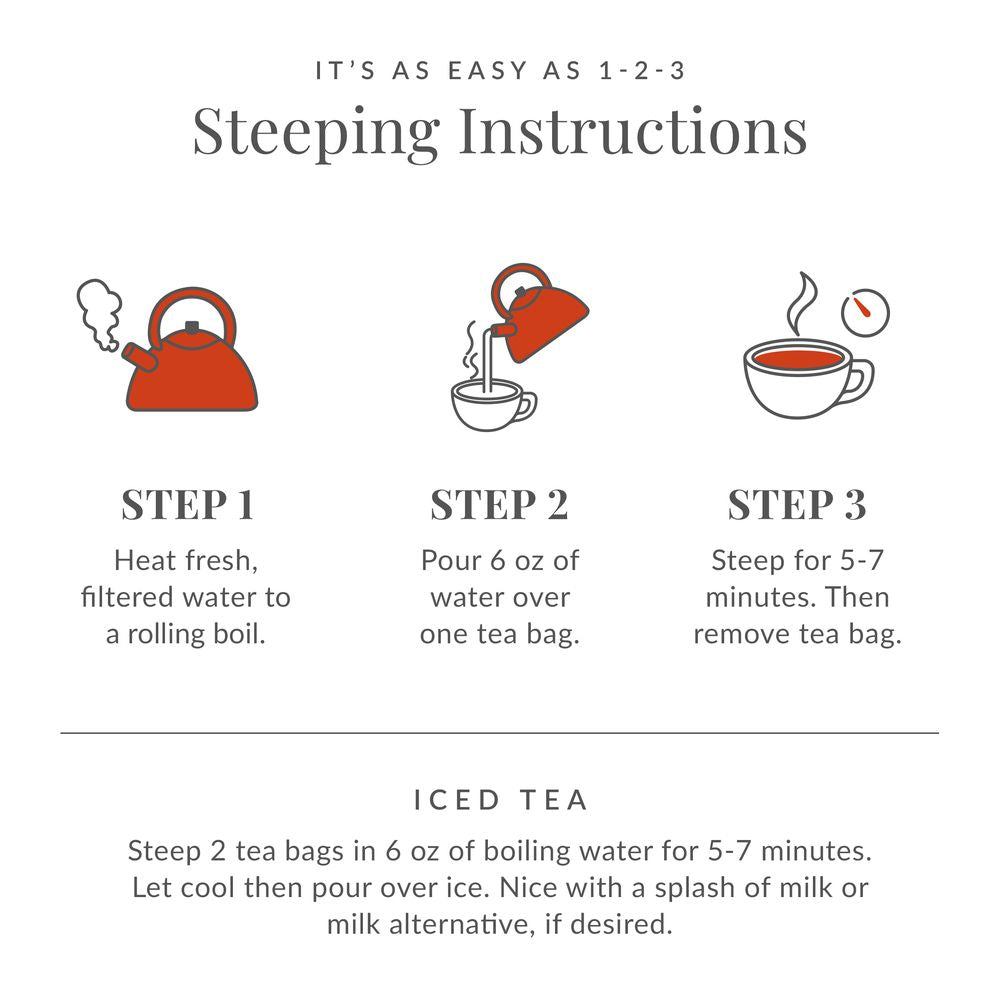 IT'S AS EASY AS 1-2-3

Steeping Instructions

STEP 1

Heat fresh, filtered water to a rolling boil.

STEP 2

Pour 6 oz of water over one tea bag.

STEP 3

Steep for 5-7 minutes. Then remove tea bag.

ICED TEA

Steep 2 tea bags in 6 oz of boiling water for 5-7 minutes. Let cool then pour over ice. Nice with a splash of milk or milk alternative, if desired.