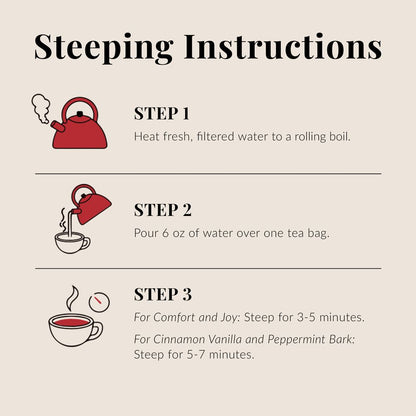 Steeping Instructions

STEP 1
Heat fresh, filtered water to a rolling boil.

STEP 2
Pour 6 oz of water over one tea bag.

STEP 3
For Comfort and Joy: Steep for 3-5 minutes.

For Cinnamon Vanilla and Peppermint Bark: Steep for 5-7 minutes.