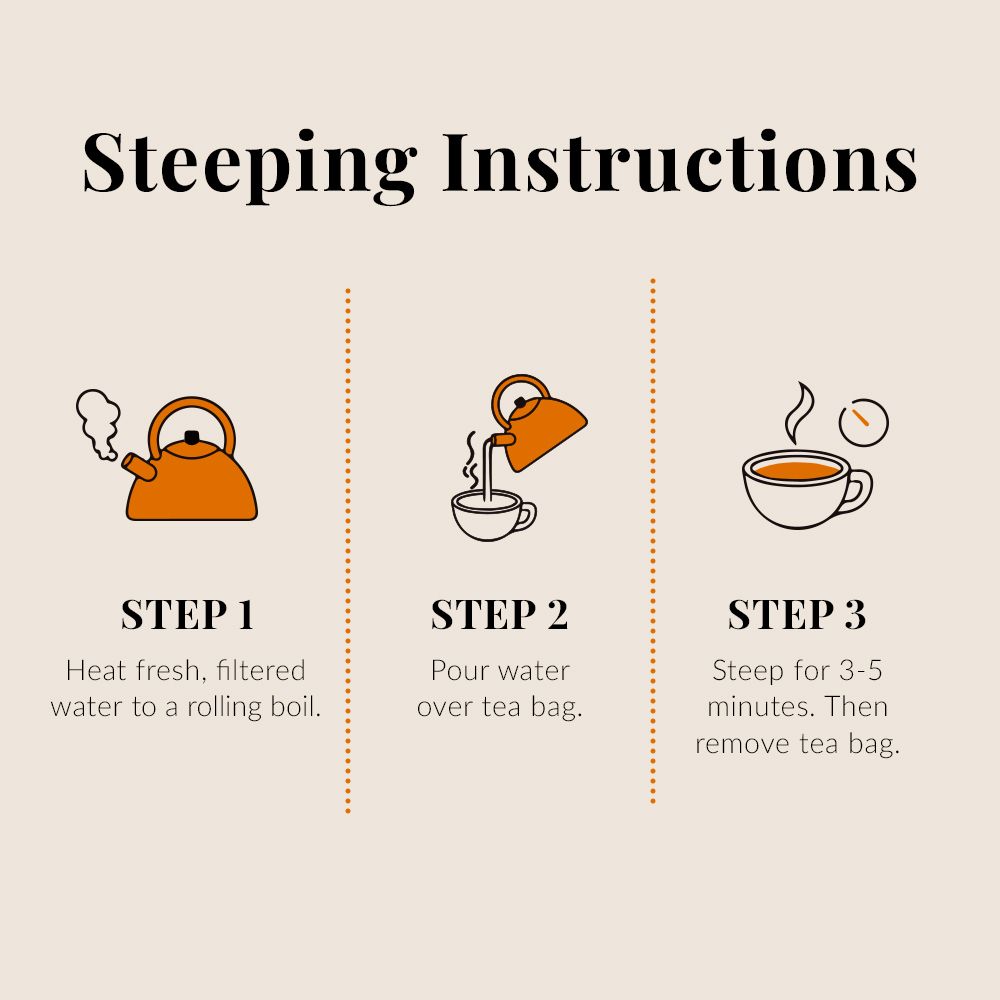 Steeping Instructions

STEP 1
Heat fresh, filtered water to a rolling boil.

STEP 2
Pour water over tea bag.

STEP 3
Steep for 3-5 minutes. Then remove tea bag.