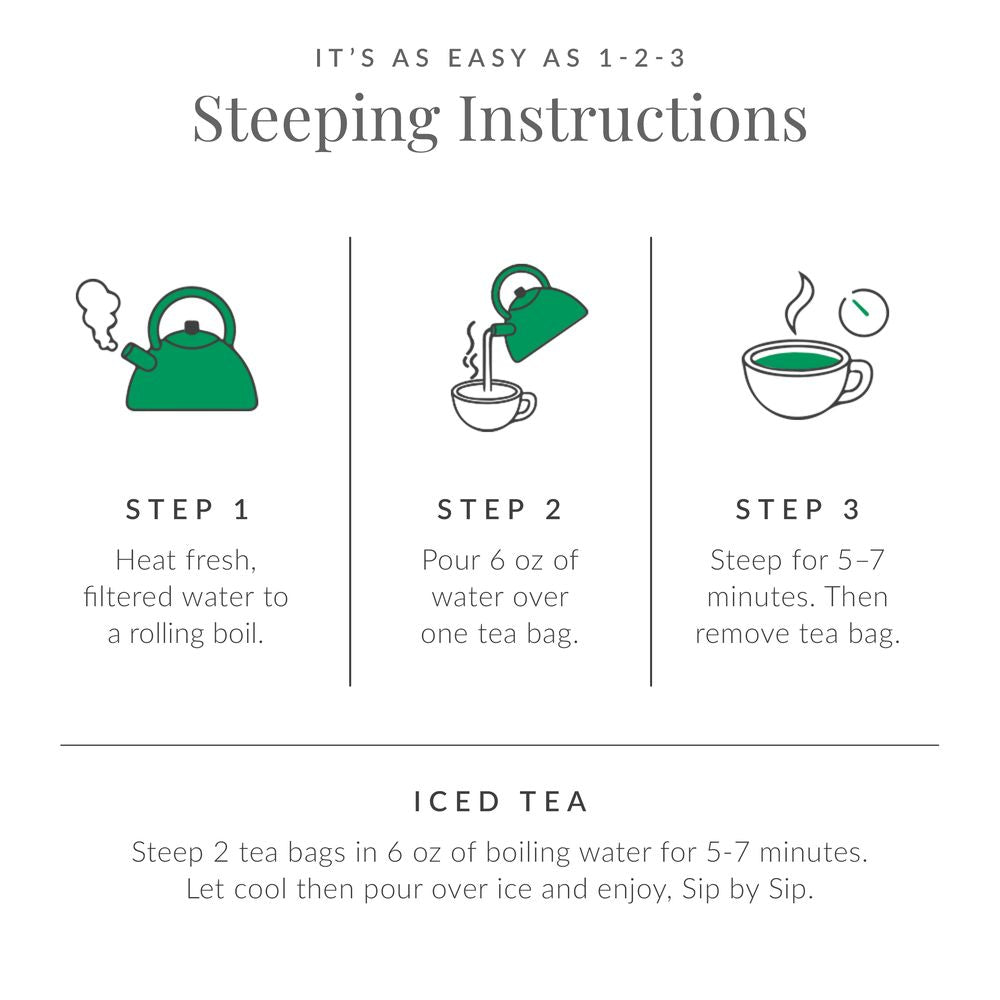 IT'S AS EASY AS 1-2-3

Steeping Instructions

STEP 1

Heat fresh, filtered water to a rolling boil.

STEP 2

Pour 6 oz of water over one tea bag.

STEP 3

Steep for 5–7 minutes. Then remove tea bag.

ICED TEA

Steep 2 tea bags in 6 oz of boiling water for 5-7 minutes. Let cool then pour over ice and enjoy, Sip by Sip.