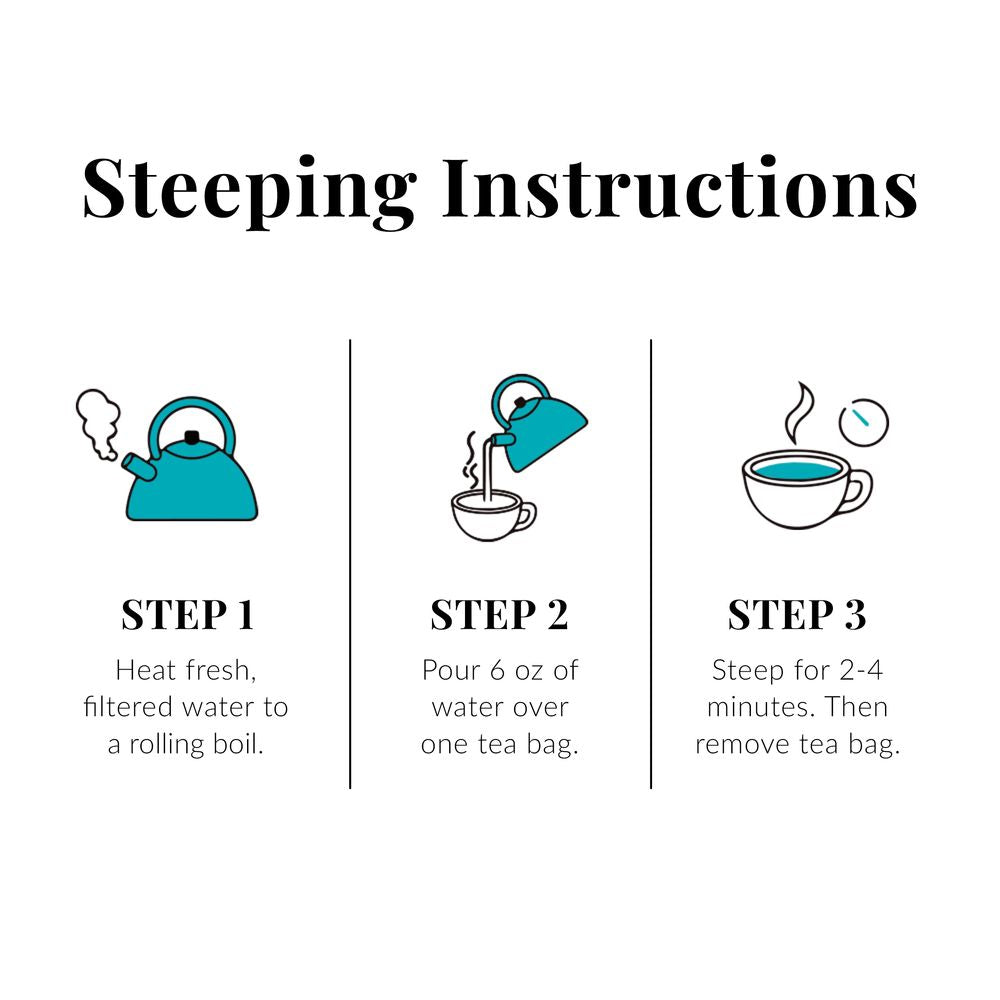 Steeping Instructions

STEP 1
Heat fresh, filtered water to a rolling boil.

STEP 2
Pour 6 oz of water over one tea bag.

STEP 3
Steep for 2-4 minutes. Then remove tea bag.