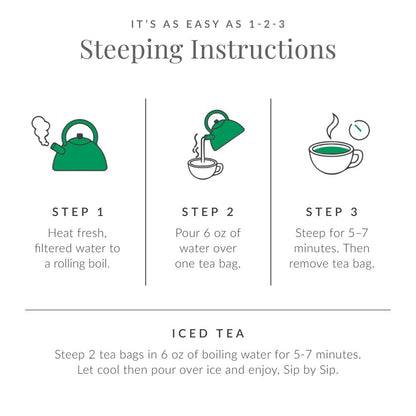 IT'S AS EASY AS 1-2-3
Steeping Instructions

STEP 1
Heat fresh, filtered water to a rolling boil.

STEP 2
Pour 6 oz of water over one tea bag.

STEP 3
Steep for 5–7 minutes. Then remove tea bag.

ICED TEA
Steep 2 tea bags in 6 oz of boiling water for 5-7 minutes. Let cool then pour over ice and enjoy. Sip by Sip.