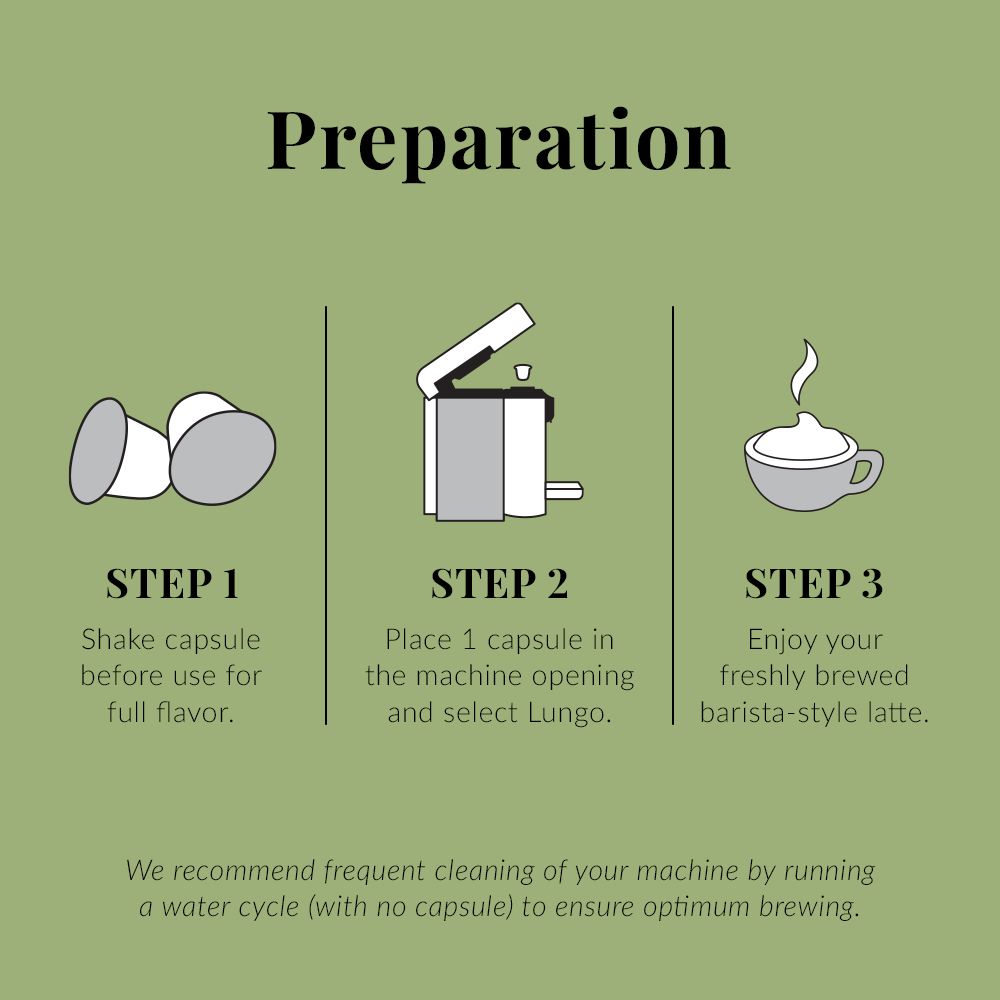 Preparation

STEP 1
Shake capsule before use for full flavor.

STEP 2
Place 1 capsule in the machine opening and select Lungo.

STEP 3
Enjoy your freshly brewed barista-style latte.

We recommend frequent cleaning of your machine by running a water cycle (with no capsule) to ensure optimum brewing.