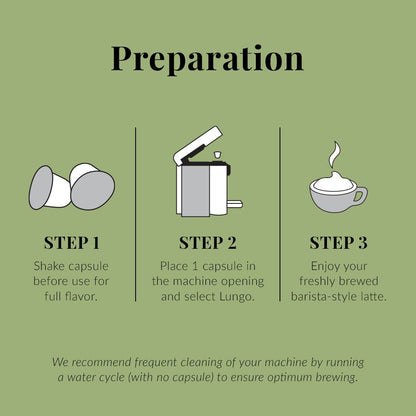 Preparation

STEP 1
Shake capsule before use for full flavor.

STEP 2
Place 1 capsule in the machine opening and select Lungo.

STEP 3
Enjoy your freshly brewed barista-style latte.

We recommend frequent cleaning of your machine by running a water cycle (with no capsule) to ensure optimum brewing.