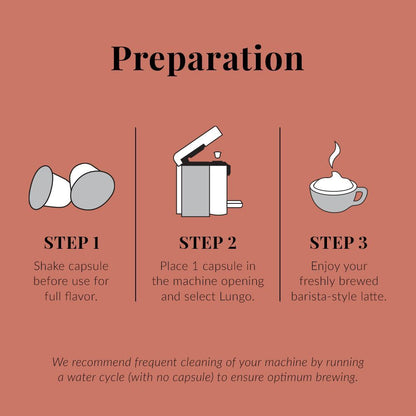 Preparation

STEP 1
Shake capsule before use for full flavor.

STEP 2
Place 1 capsule in the machine opening and select Lungo.

STEP 3
Enjoy your freshly brewed barista-style latte.

We recommend frequent cleaning of your machine by running a water cycle (with no capsule) to ensure optimum brewing.