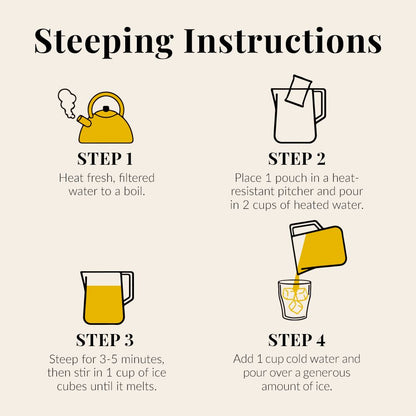 Steeping Instructions

STEP 1
Heat fresh, filtered water to a boil.

STEP 2
Place 1 pouch in a heat-resistant pitcher and pour in 2 cups of heated water.

STEP 3
Steep for 3-5 minutes, then stir in 1 cup of ice cubes until it melts.

STEP 4
Add 1 cup cold water and pour over a generous amount of ice.