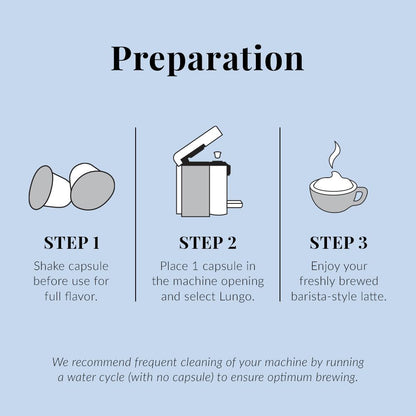 Preparation

STEP 1
Shake capsule before use for full flavor.

STEP 2
Place 1 capsule in the machine opening and select Lungo.

STEP 3
Enjoy your freshly brewed barista-style latte.

We recommend frequent cleaning of your machine by running a water cycle (with no capsule) to ensure optimum brewing.