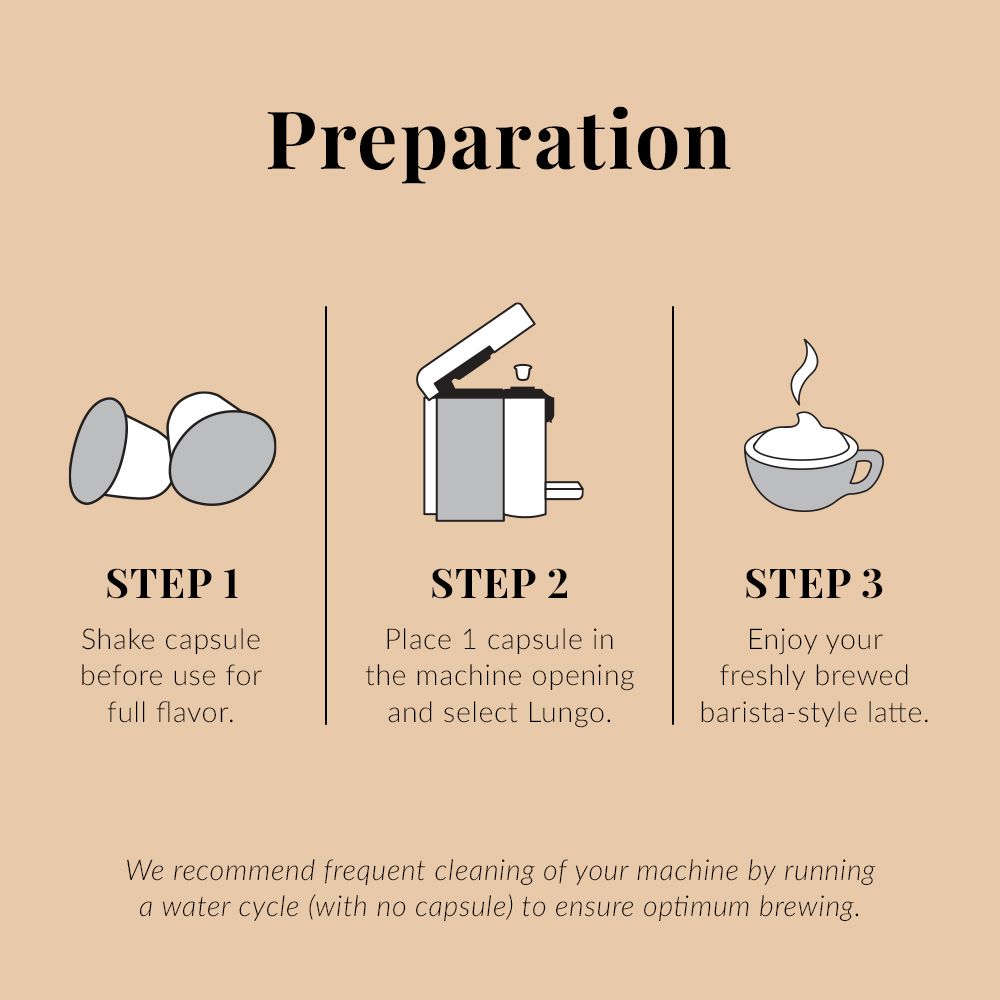 Preparation

STEP 1

Shake capsule before use for full flavor.

STEP 2

Place 1 capsule in the machine opening and select Lungo.

STEP 3

Enjoy your freshly brewed barista-style latte.

We recommend frequent cleaning of your machine by running a water cycle (with no capsule) to ensure optimum brewing.