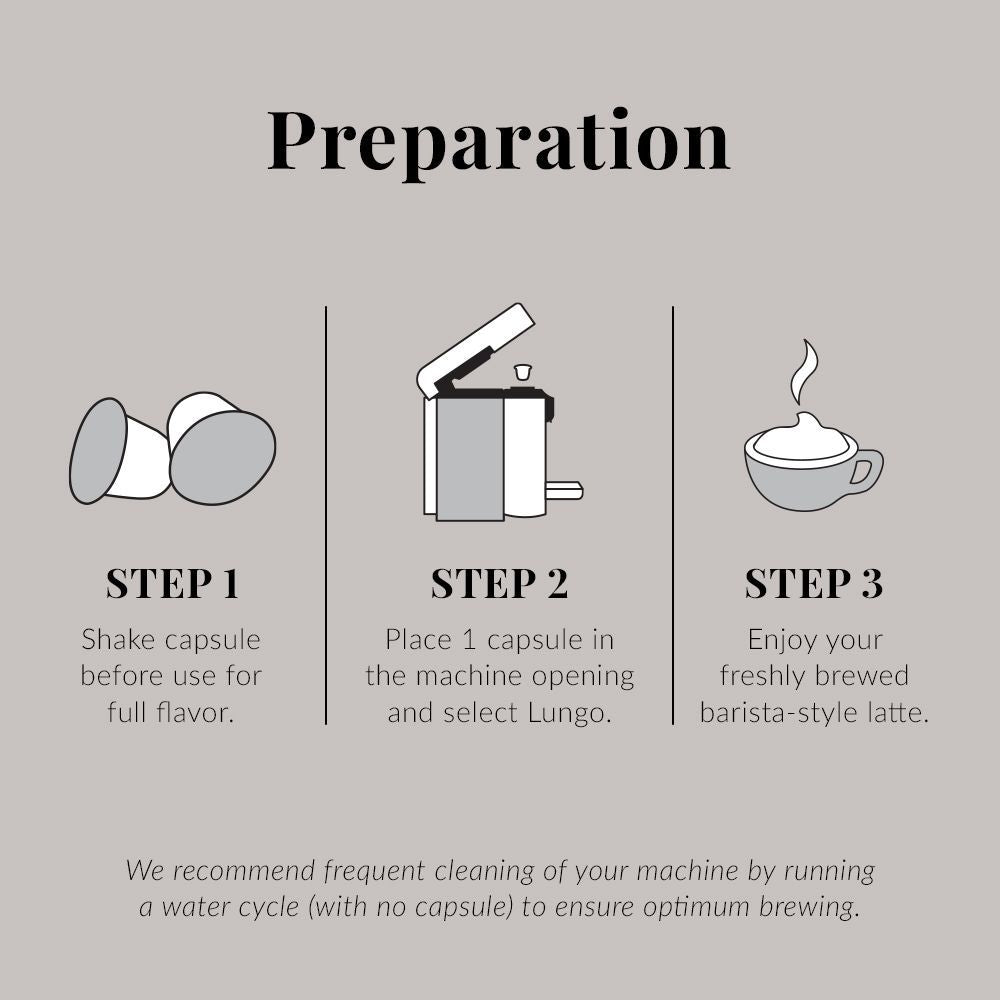 Preparation

STEP 1
Shake capsule before use for full flavor.

STEP 2
Place 1 capsule in the machine opening and select Lungo.

STEP 3
Enjoy your freshly brewed barista-style latte.

We recommend frequent cleaning of your machine by running a water cycle (with no capsule) to ensure optimum brewing.