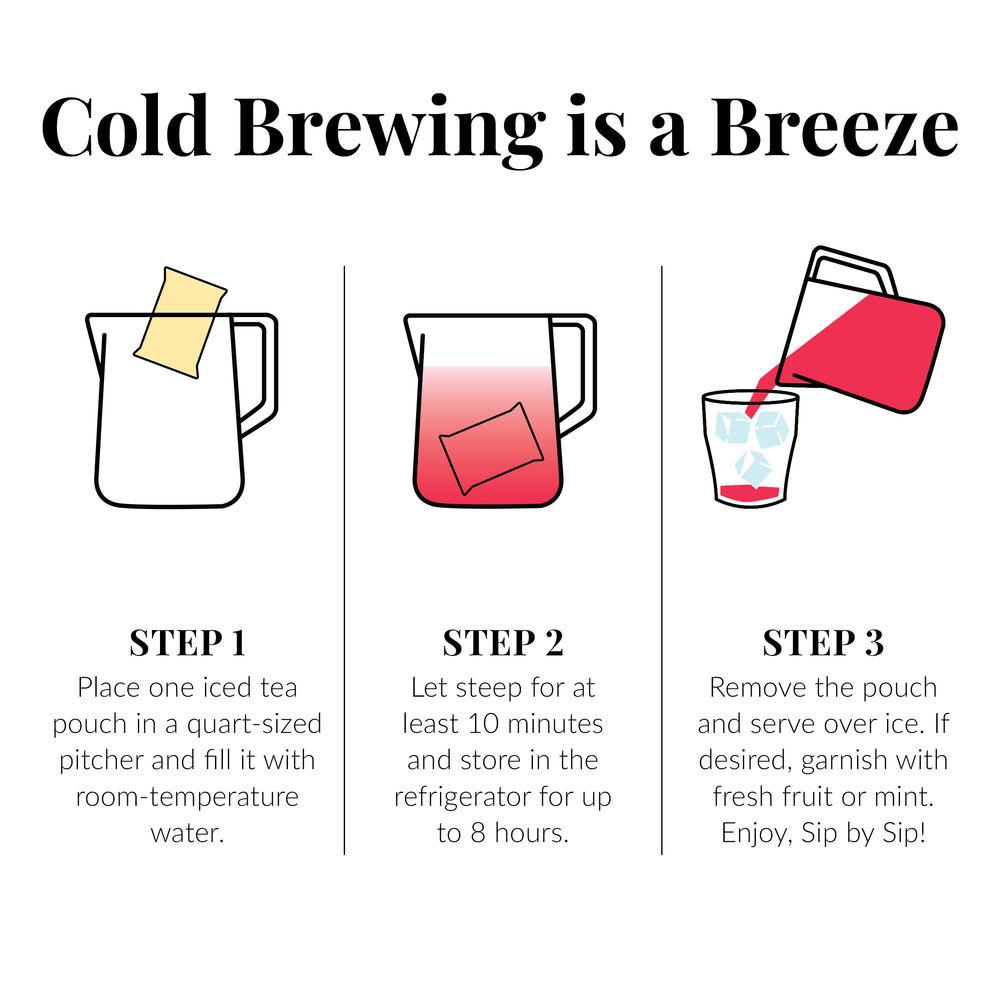 Cold Brewing is a Breeze

STEP 1
Place one iced tea pouch in a quart-sized pitcher and fill it with room-temperature water.

STEP 2
Let steep for at least 10 minutes and store in the refrigerator for up to 8 hours.

STEP 3
Remove the pouch and serve over ice. If desired, garnish with fresh fruit or mint. Enjoy, Sip by Sip!