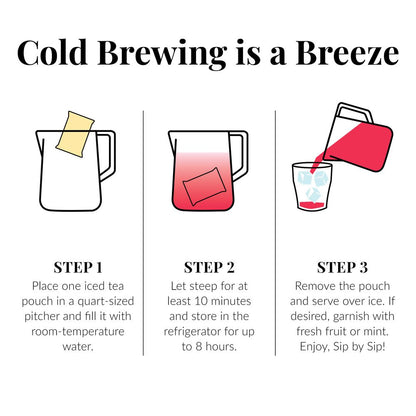 Cold Brewing is a Breeze

STEP 1
Place one iced tea pouch in a quart-sized pitcher and fill it with room-temperature water.

STEP 2
Let steep for at least 10 minutes and store in the refrigerator for up to 8 hours.

STEP 3
Remove the pouch and serve over ice. If desired, garnish with fresh fruit or mint. Enjoy, Sip by Sip!