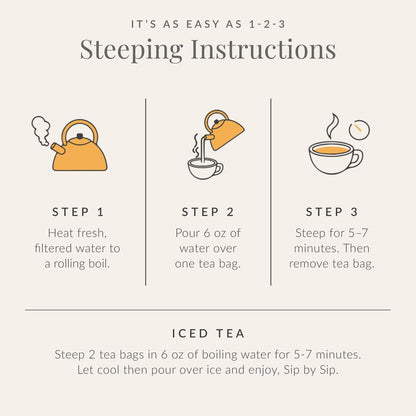 IT'S AS EASY AS 1-2-3

Steeping Instructions

STEP 1

Heat fresh, filtered water to a rolling boil.

STEP 2

Pour 6 oz of water over one tea bag.

STEP 3

Steep for 5–7 minutes. Then remove tea bag.

ICED TEA

Steep 2 tea bags in 6 oz of boiling water for 5-7 minutes. Let cool then pour over ice and enjoy, Sip by Sip.