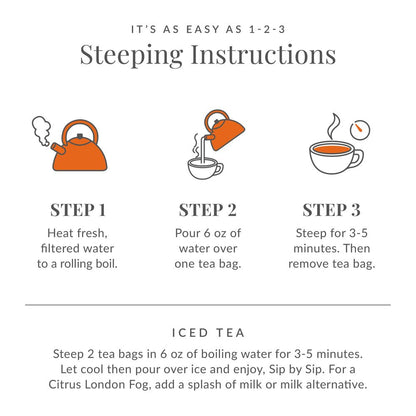 IT'S AS EASY AS 1-2-3
Steeping Instructions

STEP 1
Heat fresh, filtered water to a rolling boil.

STEP 2
Pour 6 oz of water over one tea bag.

STEP 3
Steep for 3-5 minutes. Then remove tea bag.

ICED TEA
Steep 2 tea bags in 6 oz of boiling water for 3-5 minutes. Let cool then pour over ice and enjoy, Sip by Sip. For a Citrus London Fog, add a splash of milk or milk alternative.