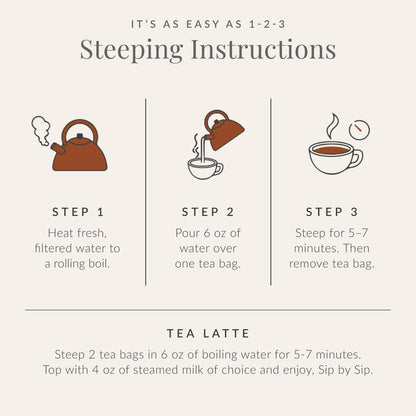 IT'S AS EASY AS 1-2-3
Steeping Instructions

STEP 1
Heat fresh, filtered water to a rolling boil.

STEP 2
Pour 6 oz of water over one tea bag.

STEP 3
Steep for 5–7 minutes. Then remove tea bag.

TEA LATTE
Steep 2 tea bags in 6 oz of boiling water for 5-7 minutes. Top with 4 oz of steamed milk of choice and enjoy, Sip by Sip.