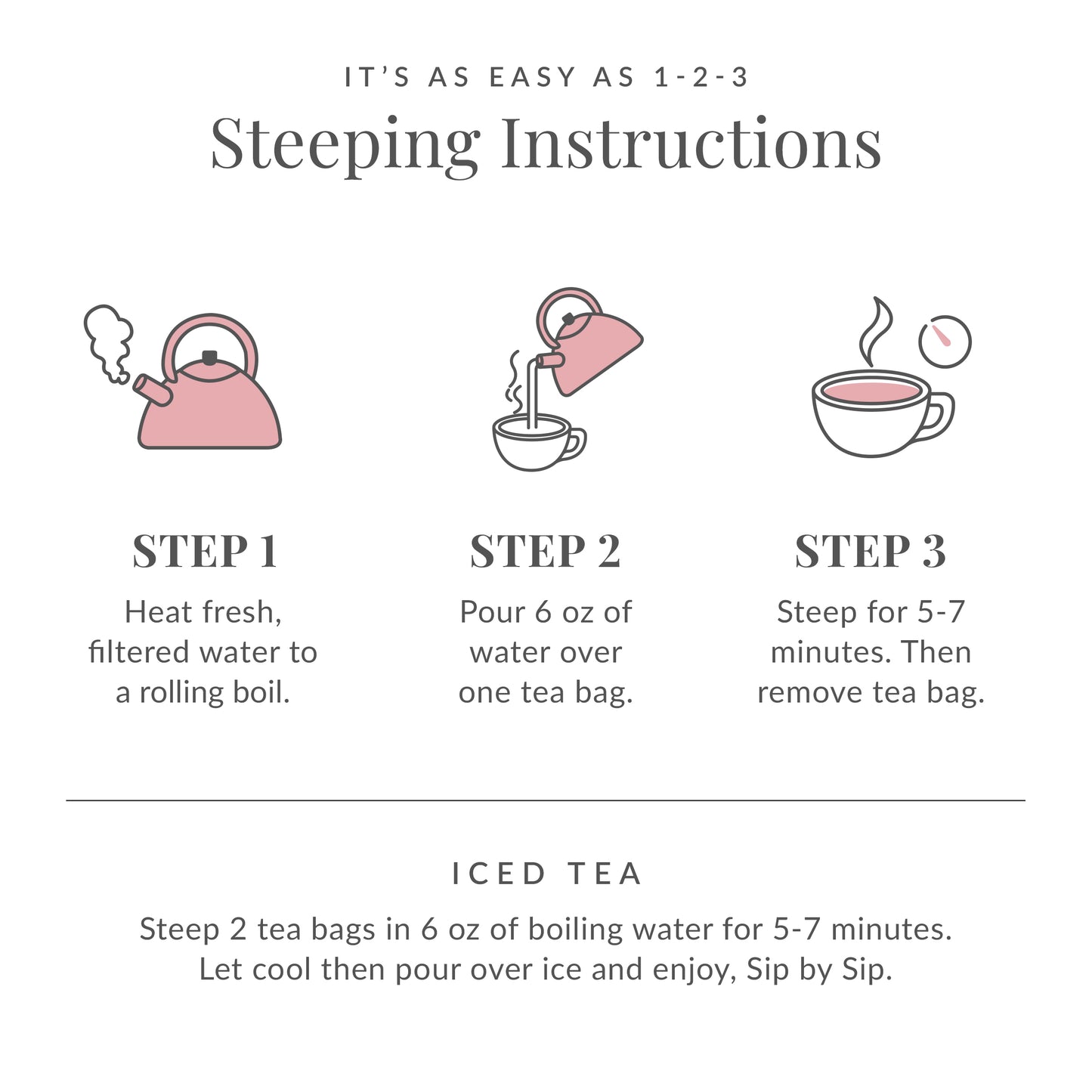 IT'S AS EASY AS 1-2-3

Steeping Instructions

STEP 1

Heat fresh, filtered water to a rolling boil.

STEP 2

Pour 6 oz of water over one tea bag.

STEP 3

Steep for 5-7 minutes. Then remove tea bag.

ICED TEA

Steep 2 tea bags in 6 oz of boiling water for 5-7 minutes. Let cool then pour over ice and enjoy, Sip by Sip.