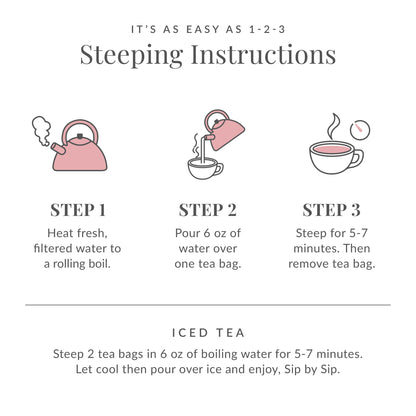 IT'S AS EASY AS 1-2-3
Steeping Instructions

STEP 1
Heat fresh, filtered water to a rolling boil.

STEP 2
Pour 6 oz of water over one tea bag.

STEP 3
Steep for 5-7 minutes. Then remove tea bag.

ICED TEA
Steep 2 tea bags in 6 oz of boiling water for 5-7 minutes. Let cool then pour over ice and enjoy, Sip by Sip.