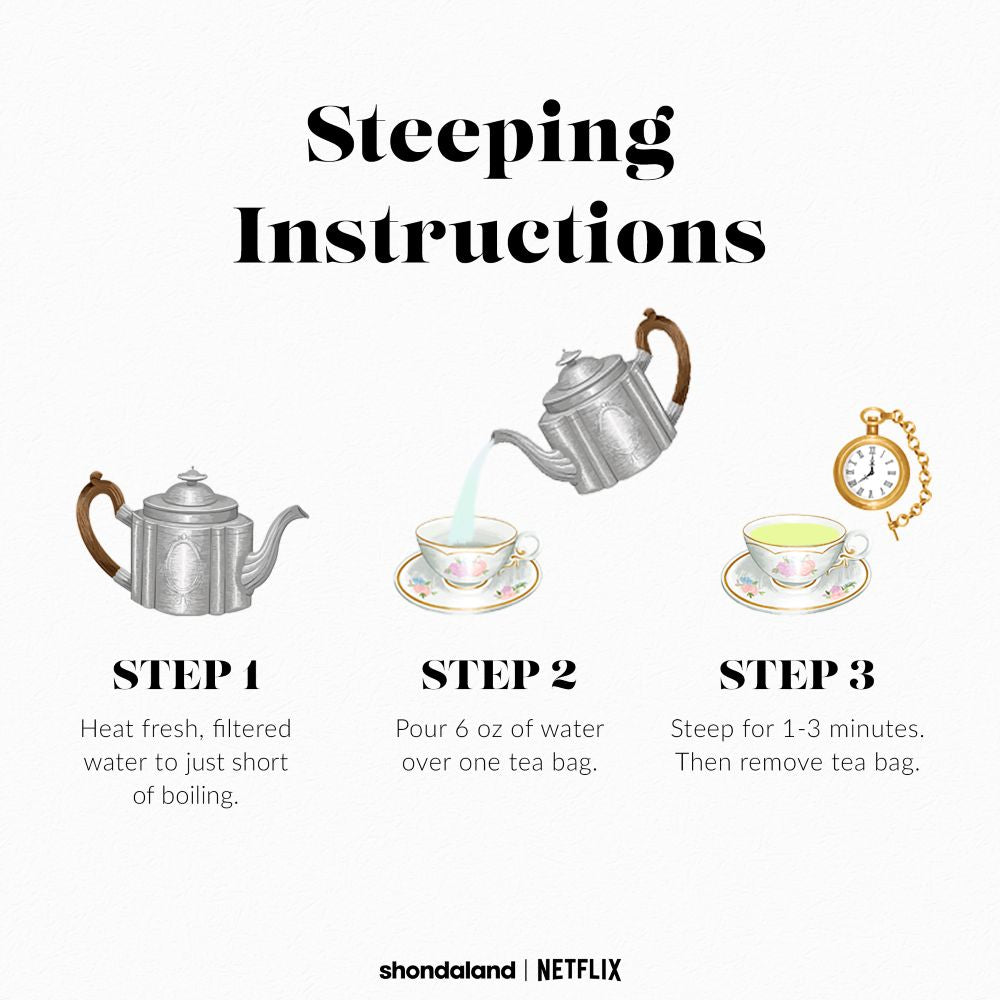 Steeping Instructions

STEP 1
Heat fresh, filtered water to just short of boiling.

STEP 2
Pour 6 oz of water over one tea bag.

STEP 3
Steep for 1-3 minutes. Then remove tea bag.

shondaland | NETFLIX