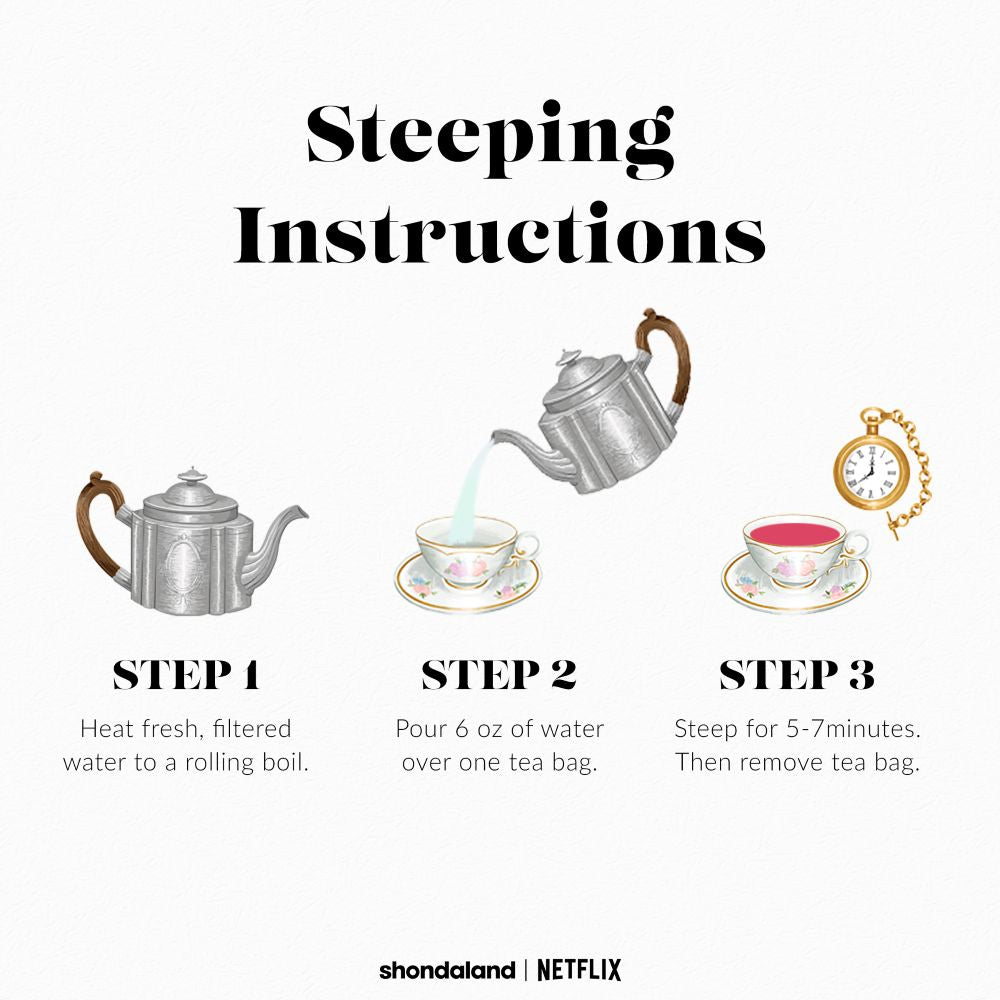 Steeping Instructions

STEP 1
Heat fresh, filtered water to a rolling boil.

STEP 2
Pour 6 oz of water over one tea bag.

STEP 3
Steep for 5-7minutes. Then remove tea bag.

shondaland | NETFLIX